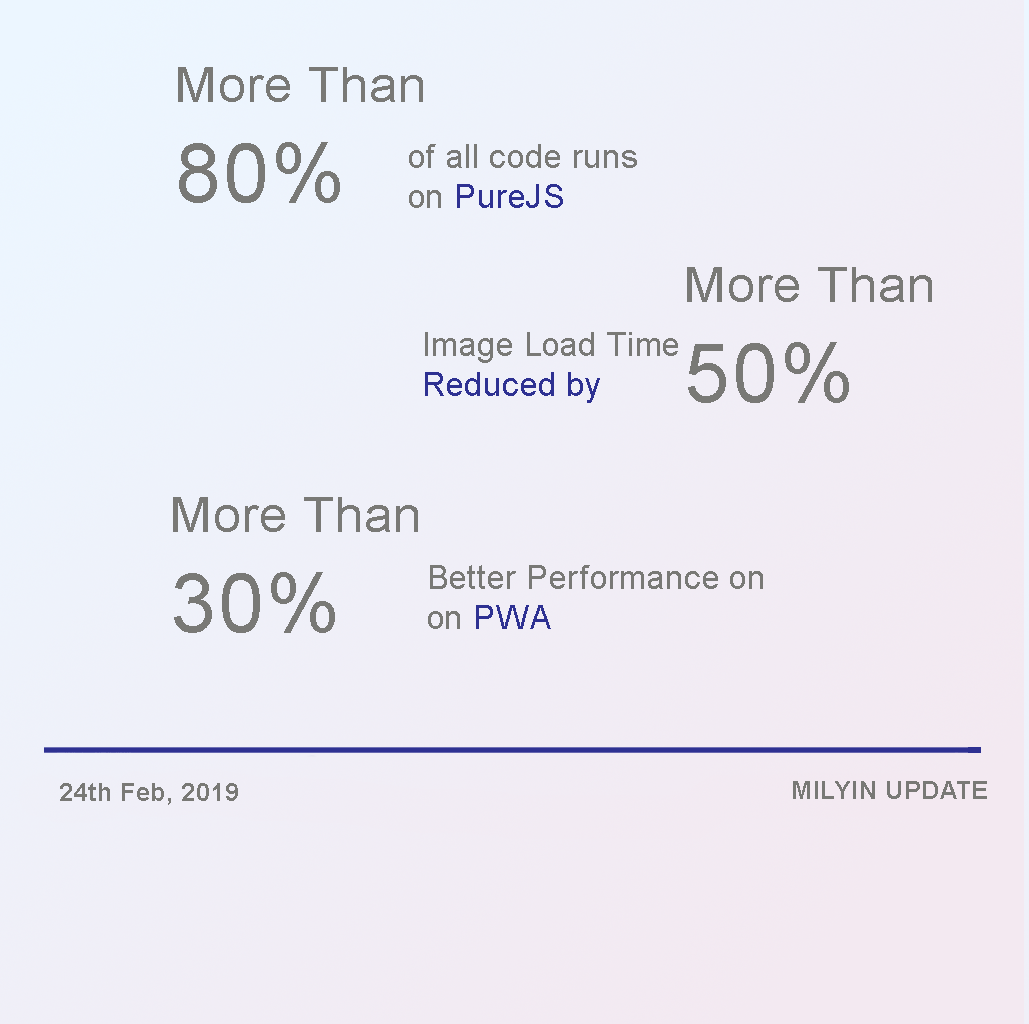 More Than

80%

of all code runs on PureJS

More Than

Image Load Time Reduced by

50%

More Than

30%

Better Performance on on PWA

24th Feb, 2019

MILYIN UPDATE